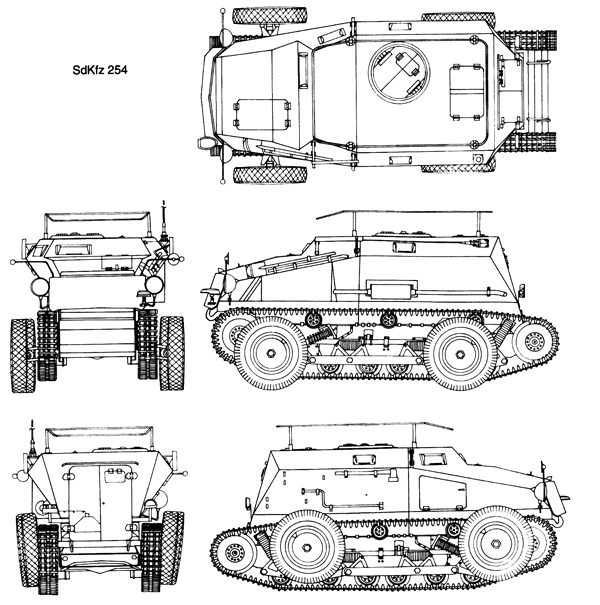 SdKfz 254